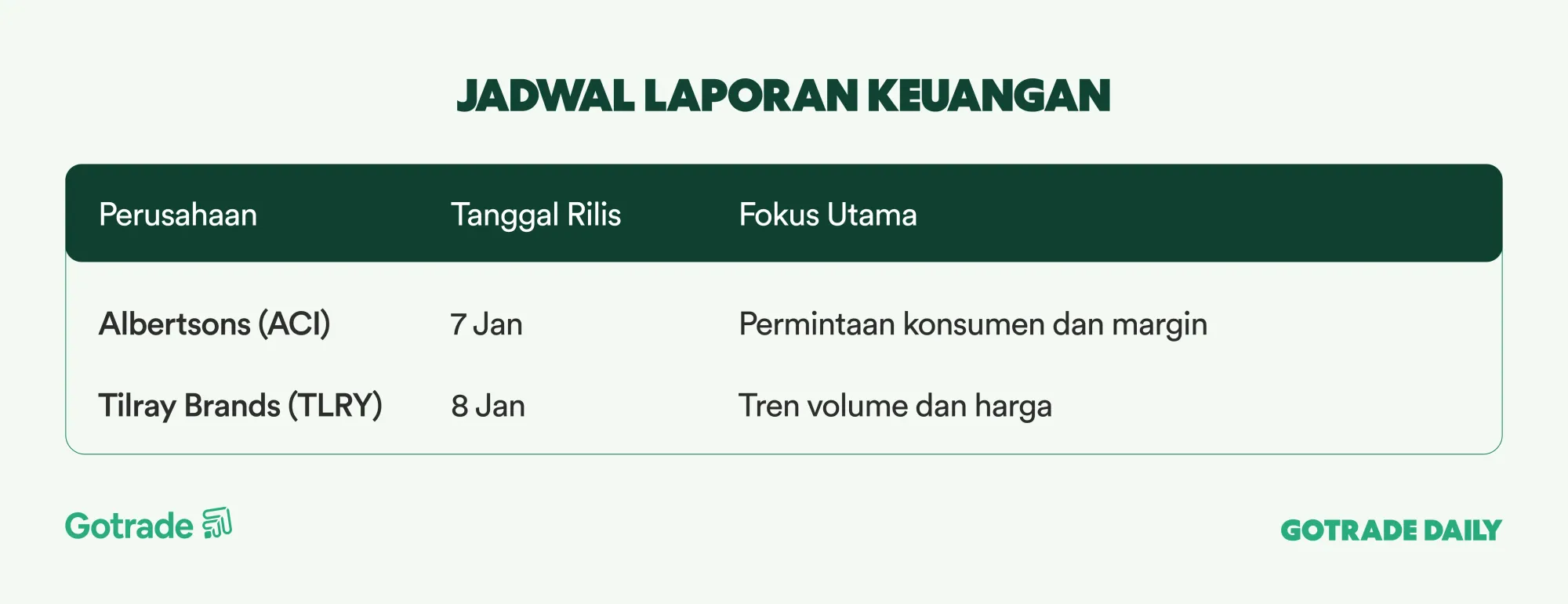 JADWAL LAPORAN KEUANGAN

| Perusahaan | Tanggal Rilis | Fokus Utama |
|---|---|---|
| Albertsons (ACI) | 7 Jan | Permintaan konsumen dan margin |
| Tilray Brands (TLRY) | 8 Jan | Tren volume dan harga |

Gotrade

GOTRADE DAILY