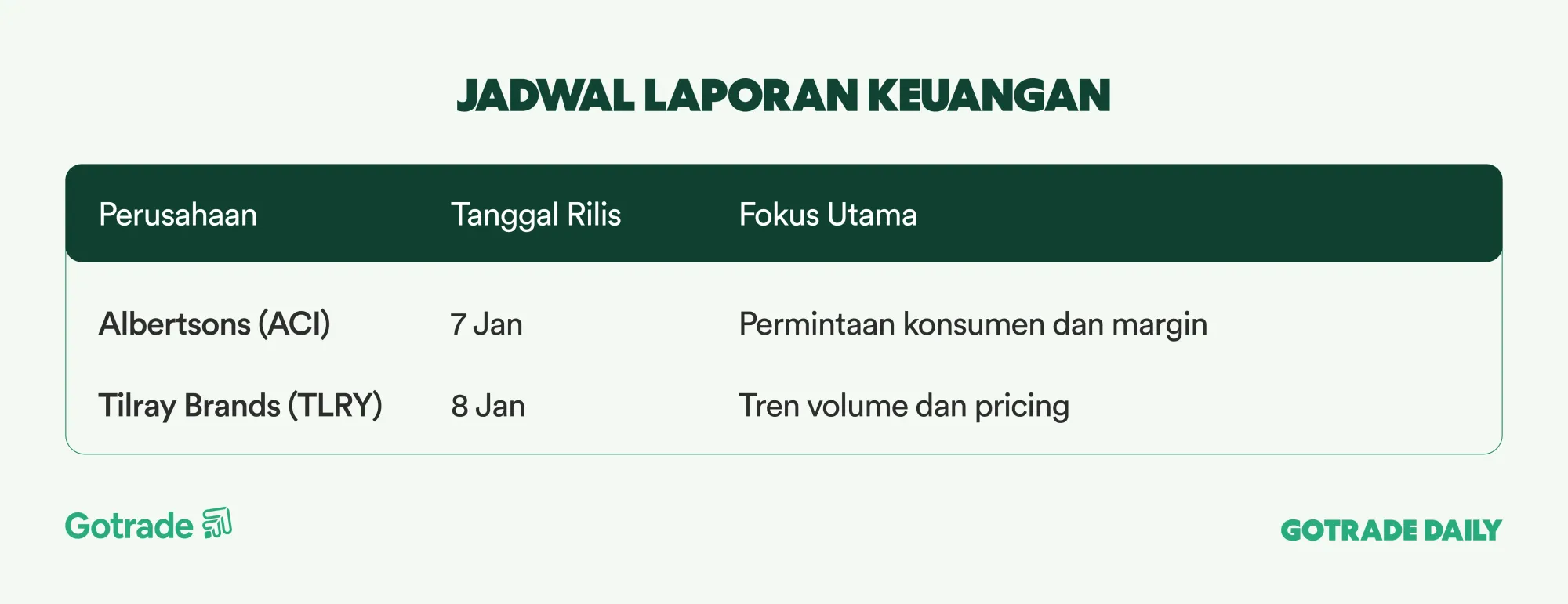 JADWAL LAPORAN KEUANGAN

| Perusahaan | Tanggal Rilis | Fokus Utama |
|---|---|---|
| Albertsons (ACI) | 7 Jan | Permintaan konsumen dan margin |
| Tilray Brands (TLRY) | 8 Jan | Tren volume dan pricing |

Gotrade

GOTRADE DAILY