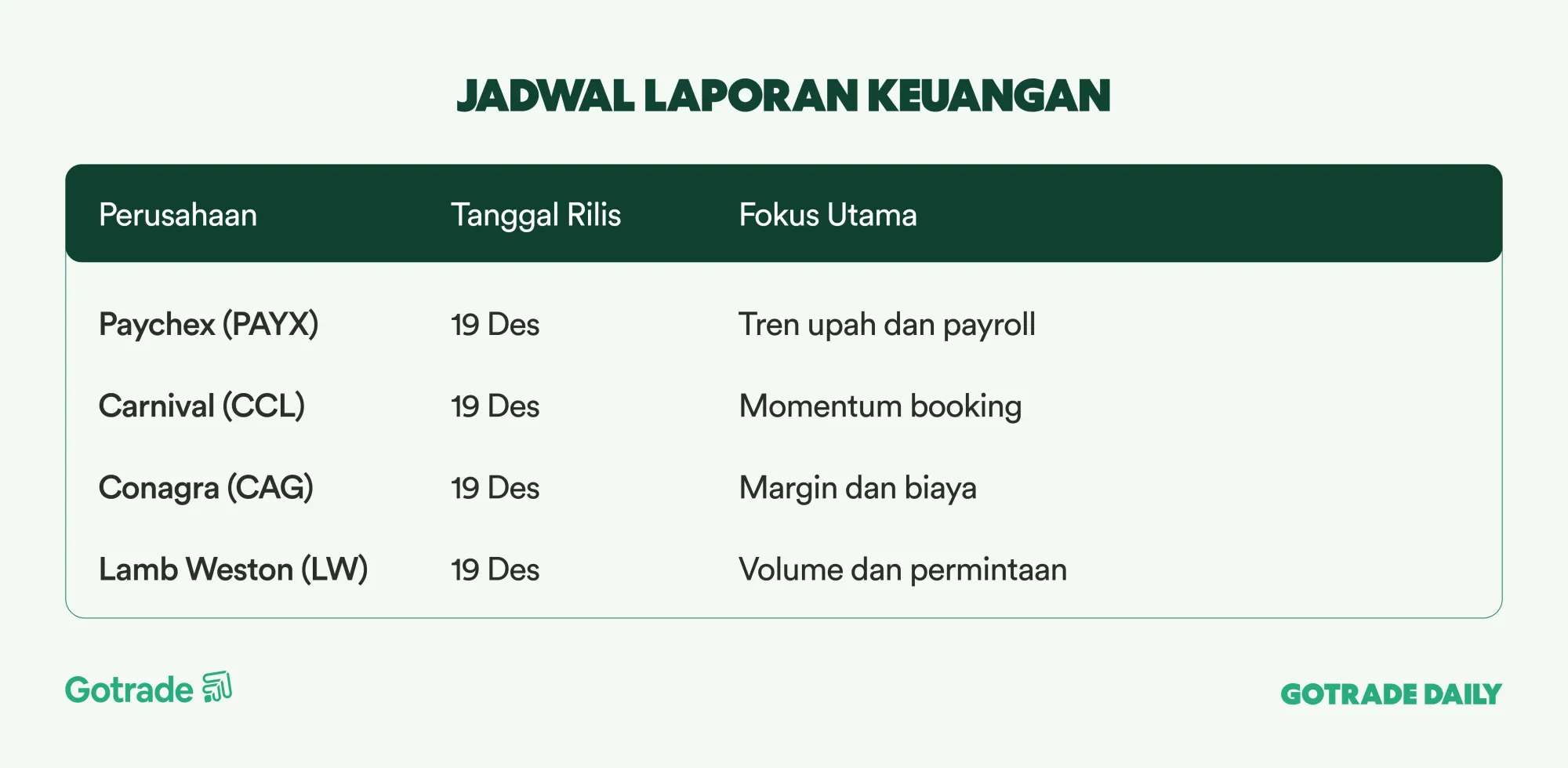 JADWAL LAPORAN KEUANGAN

| Perusahaan | Tanggal Rilis | Fokus Utama |
|---|---|---|
| Paychex (PAYX) | 19 Des | Tren upah dan payroll |
| Carnival (CCL) | 19 Des | Momentum booking |
| Conagra (CAG) | 19 Des | Margin dan biaya |
| Lamb Weston (LW) | 19 Des | Volume dan permintaan |

Gotrade

GOTRADE DAILY