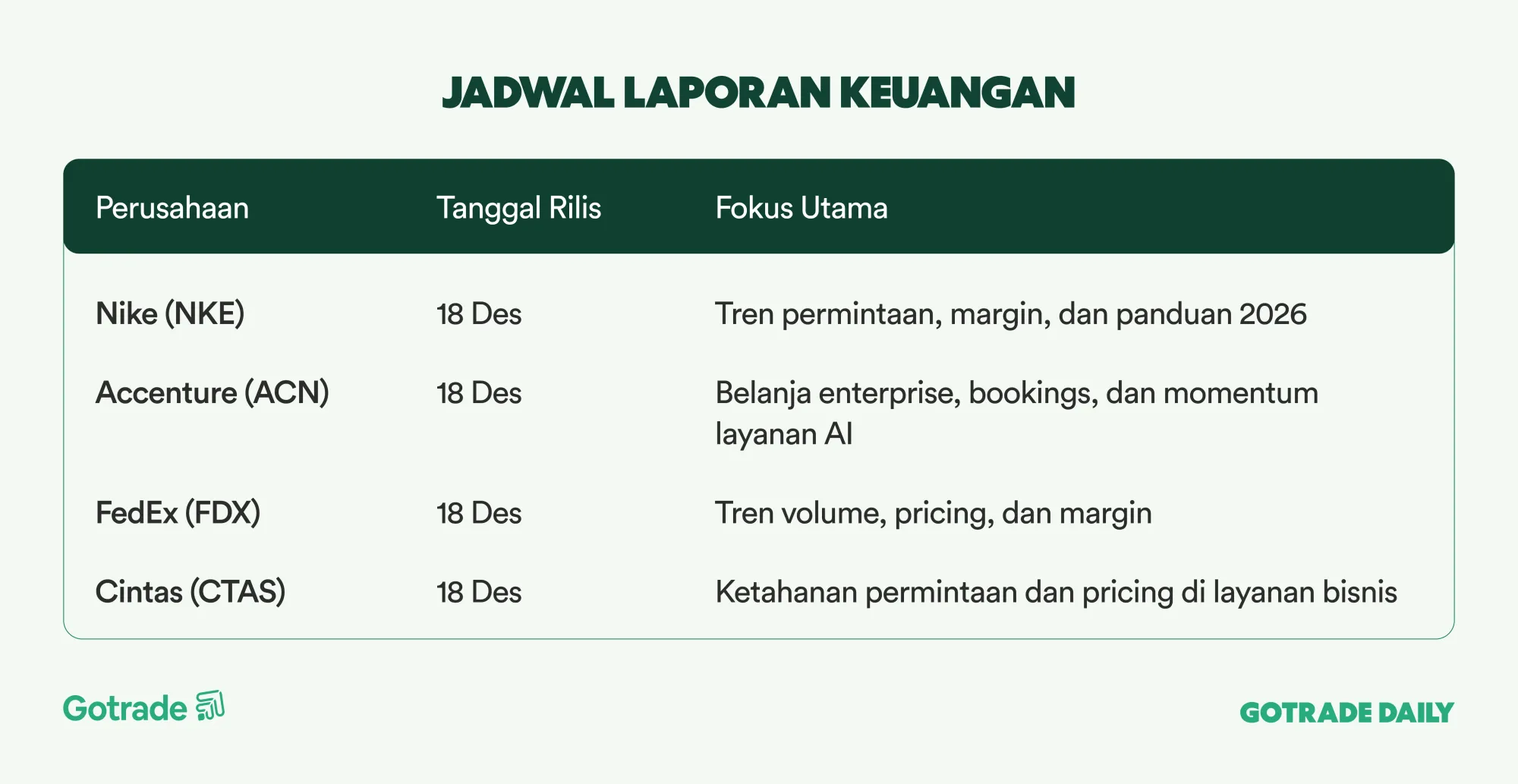 JADWAL LAPORAN KEUANGAN

| Perusahaan | Tanggal Rilis | Fokus Utama |
|---|---|---|
| Nike (NKE) | 18 Des | Tren permintaan, margin, dan panduan 2026 |
| Accenture (ACN) | 18 Des | Belanja enterprise, bookings, dan momentum layanan AI |
| FedEx (FDX) | 18 Des | Tren volume, pricing, dan margin |
| Cintas (CTAS) | 18 Des | Ketahanan permintaan dan pricing di layanan bisnis |

Gotrade

GOTRADE DAILY