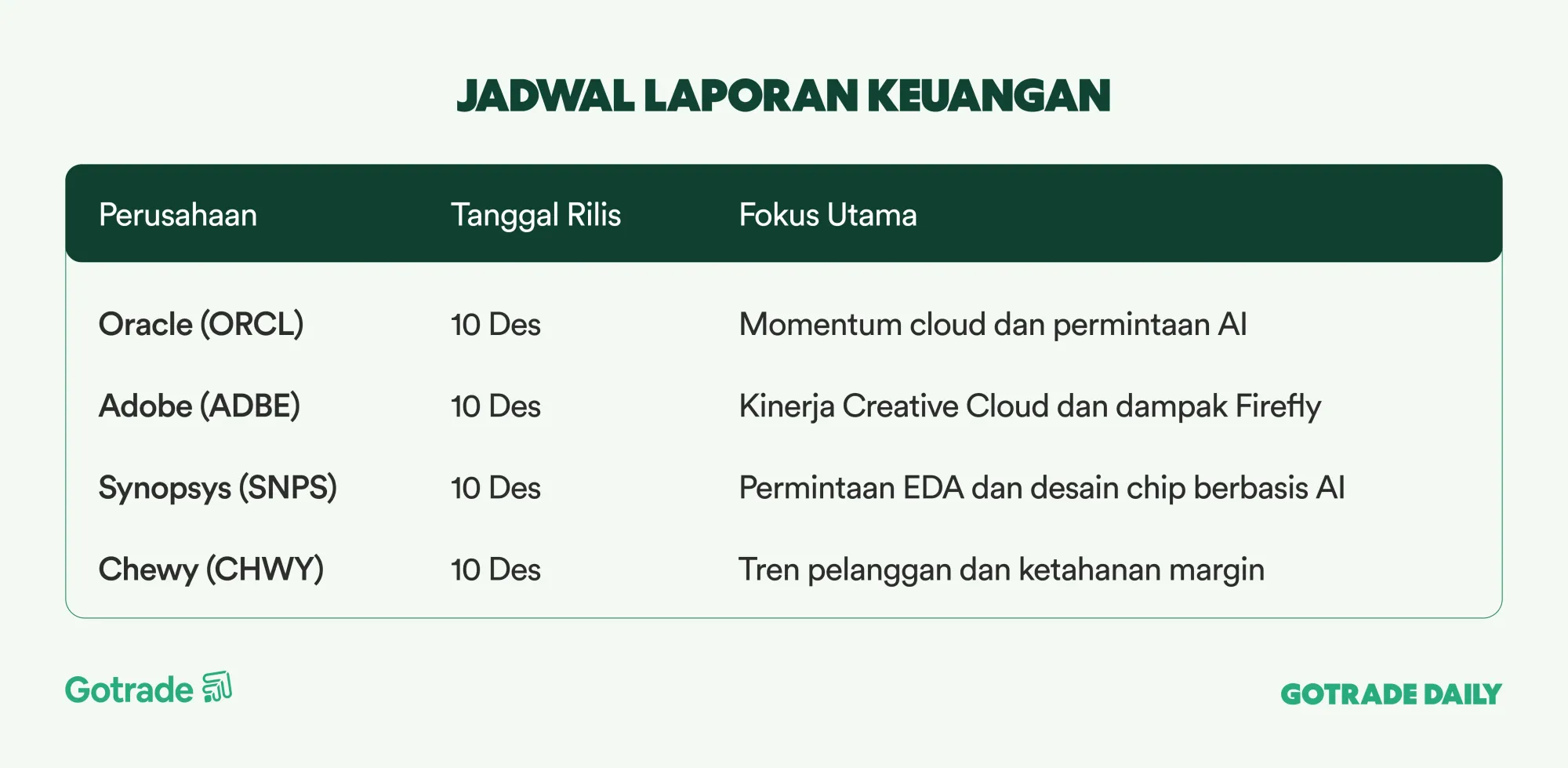 JADWAL LAPORAN KEUANGAN

| Perusahaan | Tanggal Rilis | Fokus Utama |
|---|---|---|
| Oracle (ORCL) | 10 Des | Momentum cloud dan permintaan AI |
| Adobe (ADBE) | 10 Des | Kinerja Creative Cloud dan dampak Firefly |
| Synopsys (SNPS) | 10 Des | Permintaan EDA dan desain chip berbasis AI |
| Chewy (CHWY) | 10 Des | Tren pelanggan dan ketahanan margin |

Gotrade

GOTRADE DAILY