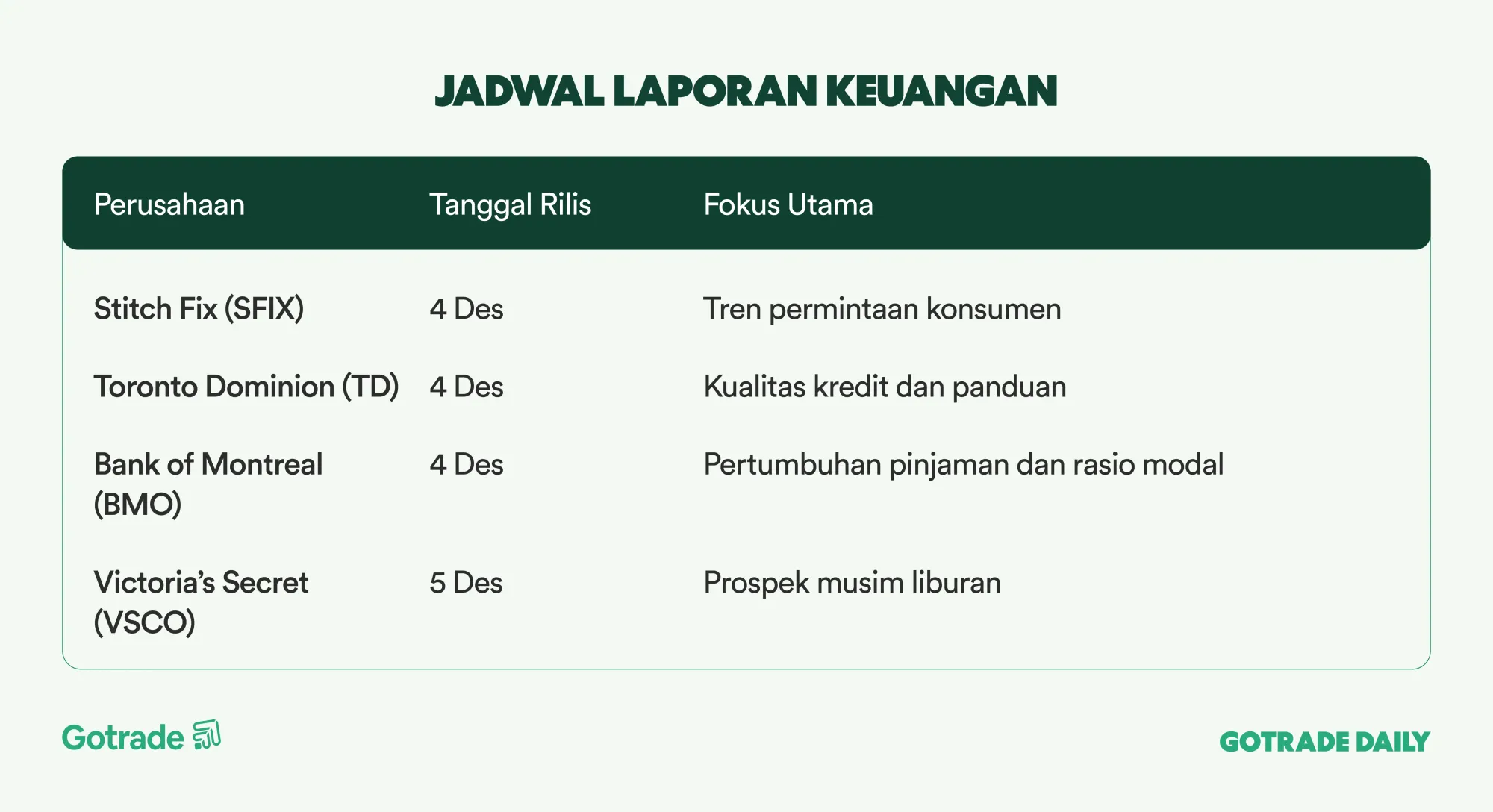 JADWAL LAPORAN KEUANGAN

| Perusahaan | Tanggal Rilis | Fokus Utama |
|---|---|---|
| Stitch Fix (SFIX) | 4 Des | Tren permintaan konsumen |
| Toronto Dominion (TD) | 4 Des | Kualitas kredit dan panduan |
| Bank of Montreal (BMO) | 4 Des | Pertumbuhan pinjaman dan rasio modal |
| Victoria's Secret (VSCO) | 5 Des | Prospek musim liburan |

Gotrade

GOTRADE DAILY