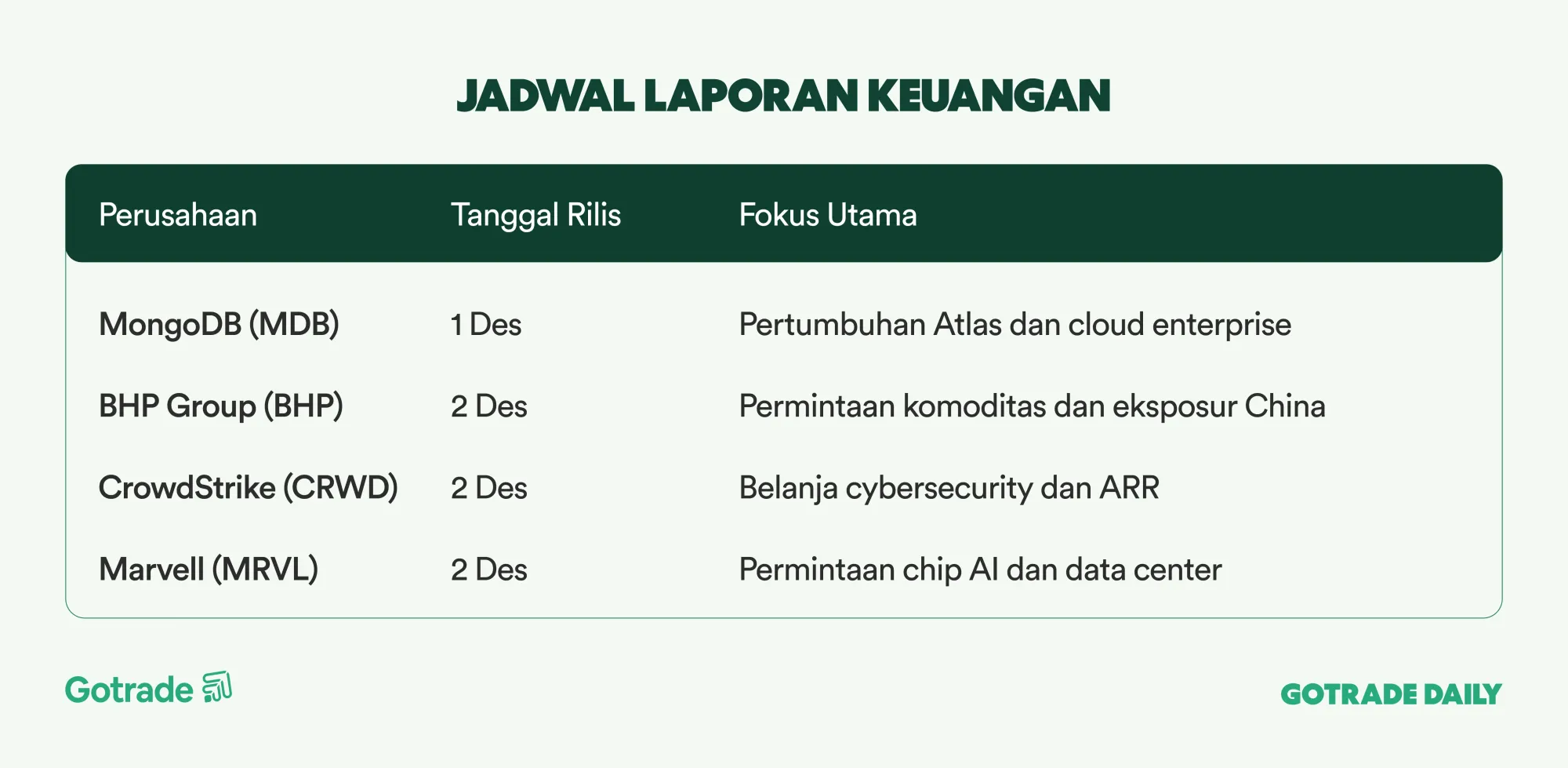 JADWAL LAPORAN KEUANGAN

| Perusahaan | Tanggal Rilis | Fokus Utama |
|---|---|---|
| MongoDB (MDB) | 1 Des | Pertumbuhan Atlas dan cloud enterprise |
| BHP Group (BHP) | 2 Des | Permintaan komoditas dan eksposur China |
| CrowdStrike (CRWD) | 2 Des | Belanja cybersecurity dan ARR |
| Marvell (MRVL) | 2 Des | Permintaan chip AI dan data center |

Gotrade

GOTRADE DAILY