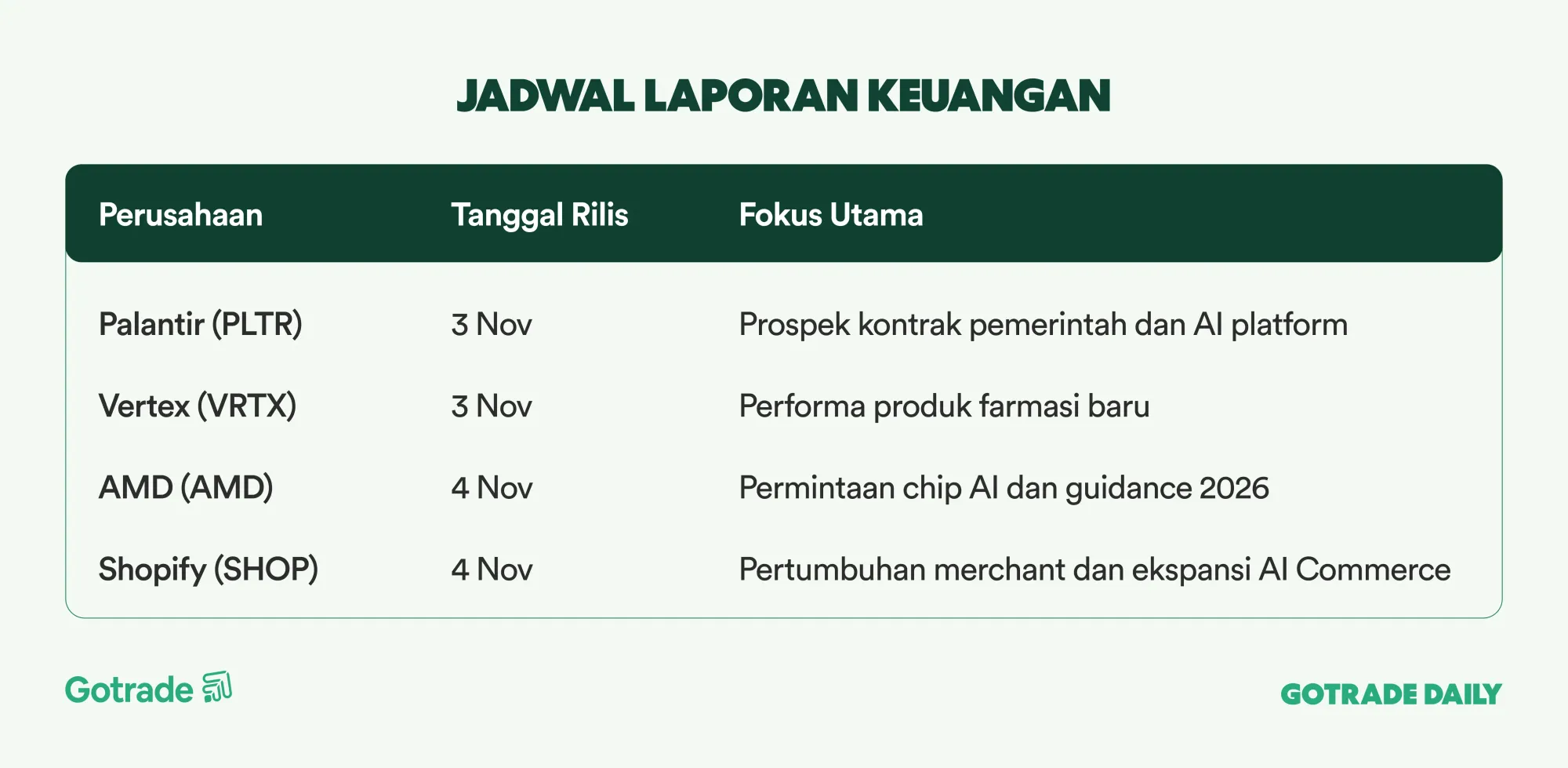 JADWAL LAPORAN KEUANGAN

| Perusahaan | Tanggal Rilis | Fokus Utama |
|---|---|---|
| Palantir (PLTR) | 3 Nov | Prospek kontrak pemerintah dan AI platform |
| Vertex (VRTX) | 3 Nov | Performa produk farmasi baru |
| AMD (AMD) | 4 Nov | Permintaan chip AI dan guidance 2026 |
| Shopify (SHOP) | 4 Nov | Pertumbuhan merchant dan ekspansi AI Commerce |

Gotrade

GOTRADE DAILY