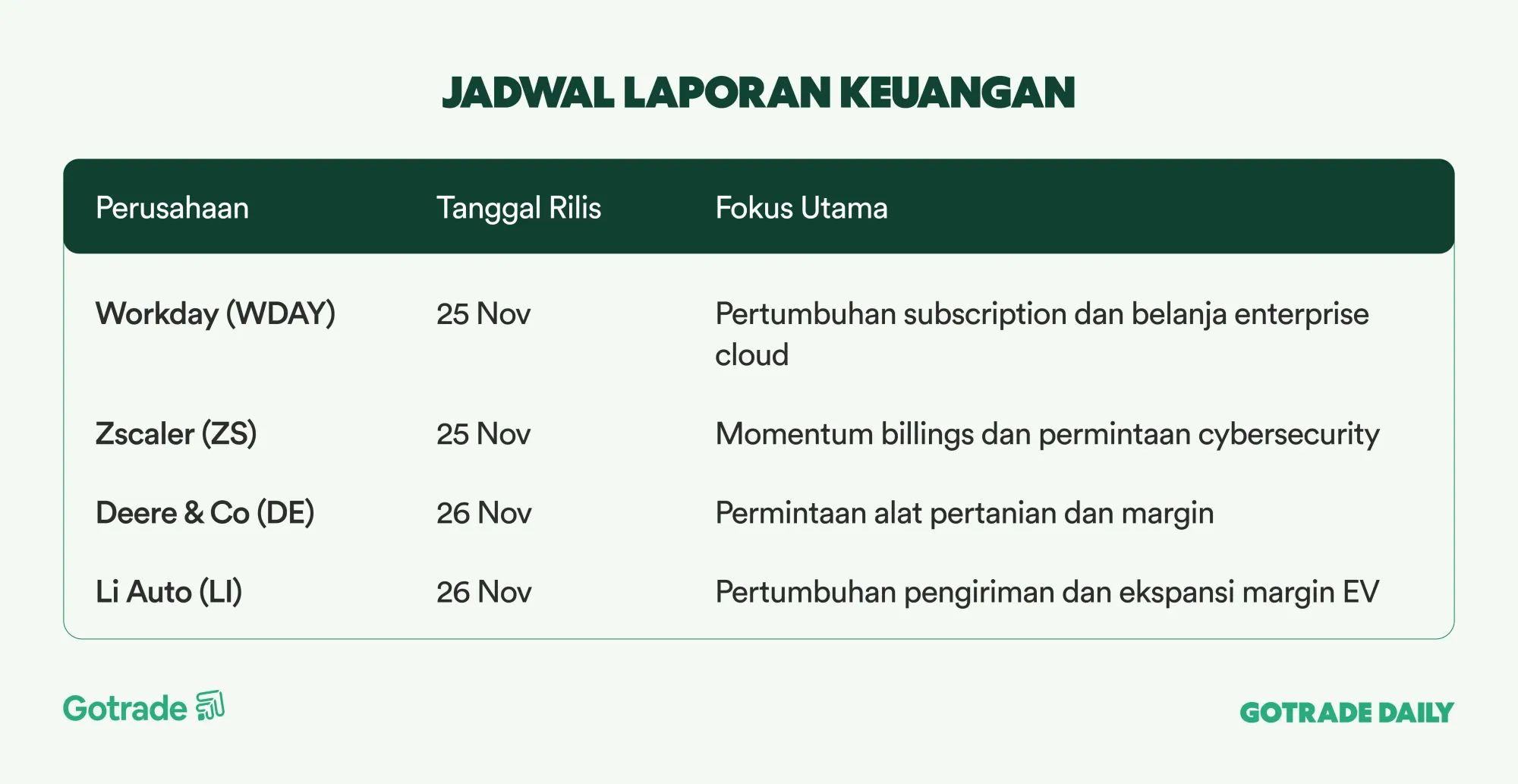 JADWAL LAPORAN KEUANGAN

| Perusahaan | Tanggal Rilis | Fokus Utama |
|---|---|---|
| Workday (WDAY) | 25 Nov | Pertumbuhan subscription dan belanja enterprise cloud |
| Zscaler (ZS) | 25 Nov | Momentum billings dan permintaan cybersecurity |
| Deere & Co (DE) | 26 Nov | Permintaan alat pertanian dan margin |
| Li Auto (LI) | 26 Nov | Pertumbuhan pengiriman dan ekspansi margin EV |

Gotrade

GOTRADE DAILY