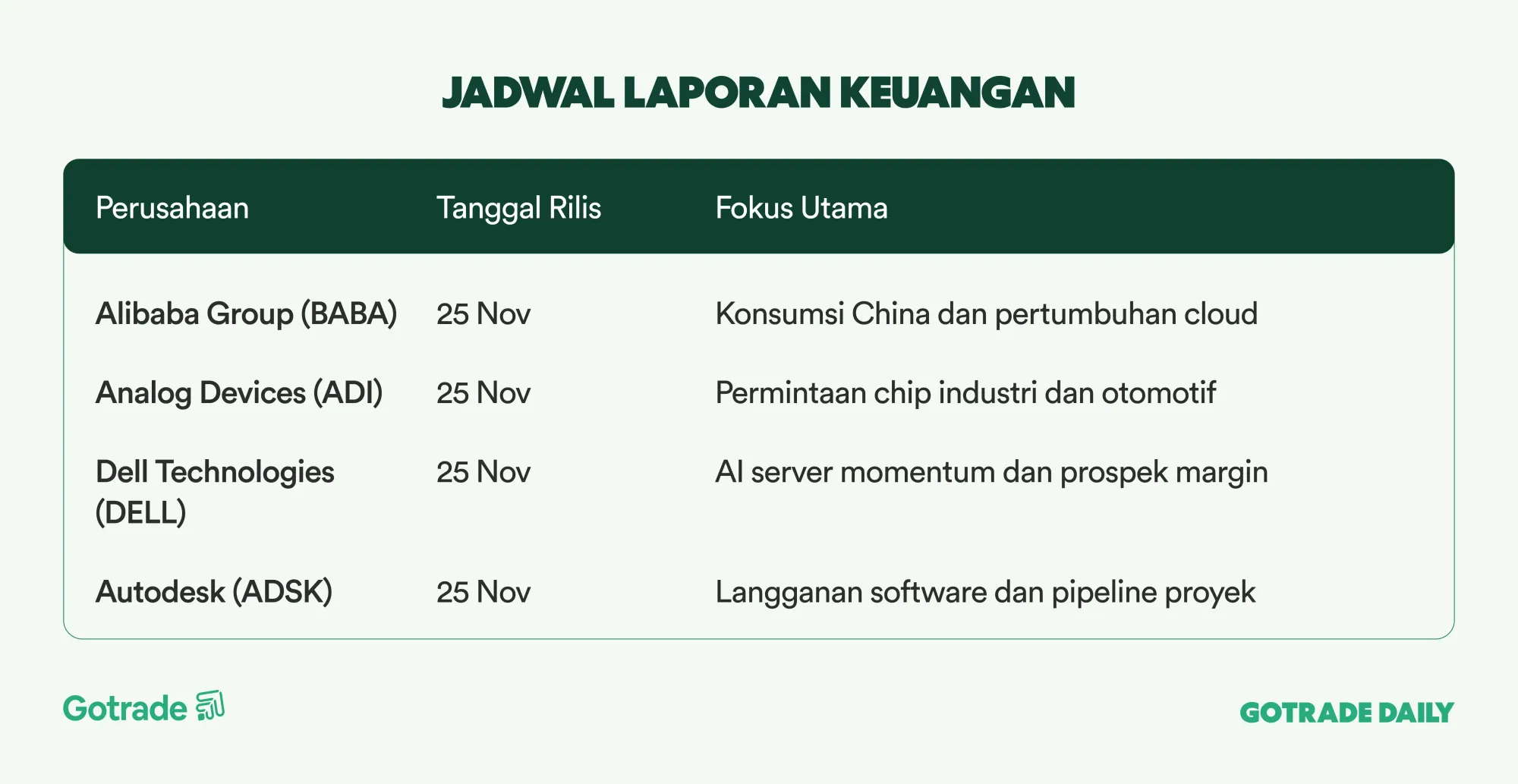 JADWAL LAPORAN KEUANGAN

| Perusahaan | Tanggal Rilis | Fokus Utama |
|---|---|---|
| Alibaba Group (BABA) | 25 Nov | Konsumsi China dan pertumbuhan cloud |
| Analog Devices (ADI) | 25 Nov | Permintaan chip industri dan otomotif |
| Dell Technologies (DELL) | 25 Nov | AI server momentum dan prospek margin |
| Autodesk (ADSK) | 25 Nov | Langganan software dan pipeline proyek |

Gotrade

GOTRADE DAILY