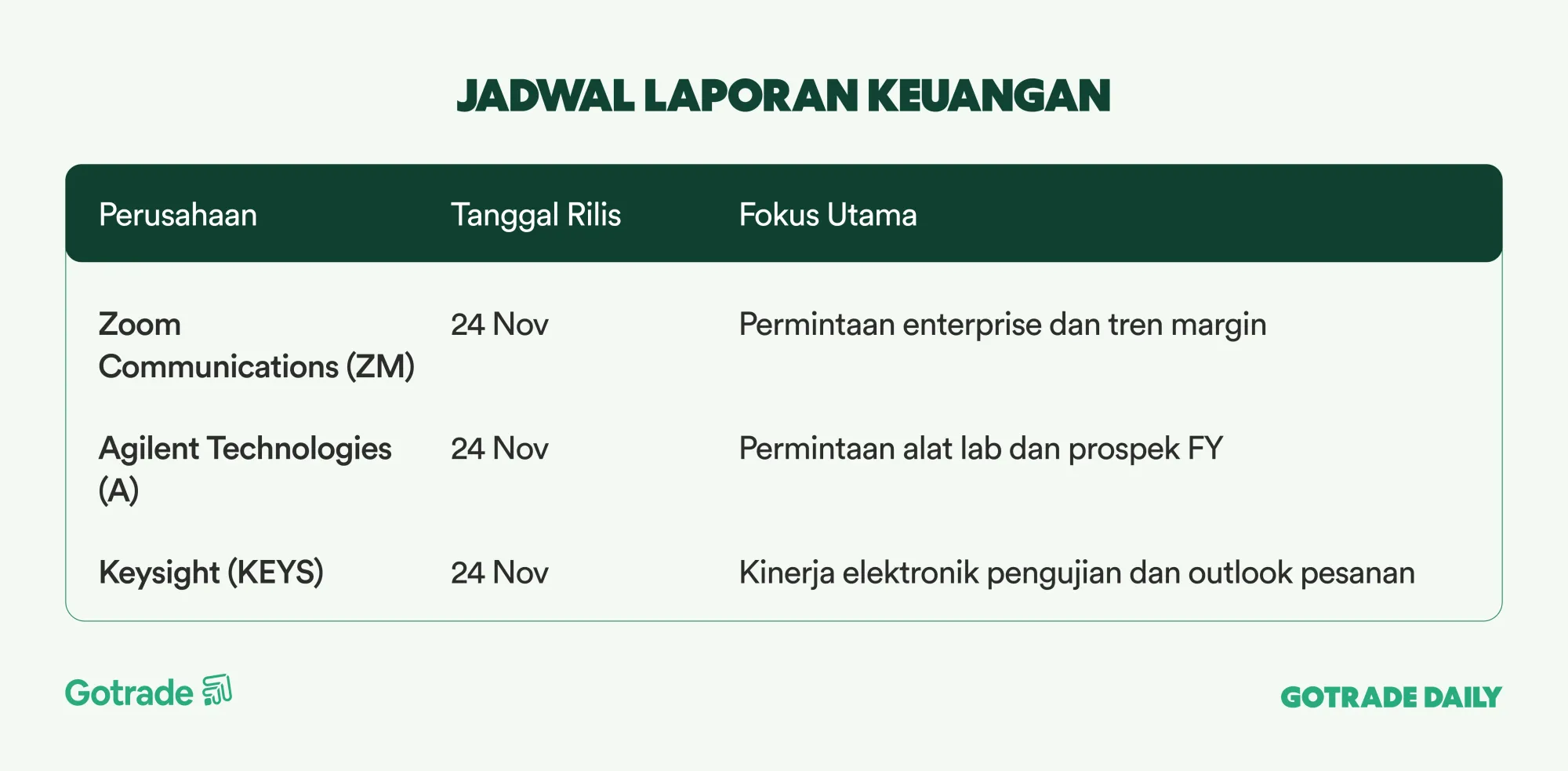 JADWAL LAPORAN KEUANGAN

| Perusahaan | Tanggal Rilis | Fokus Utama |
|---|---|---|
| Zoom Communications (ZM) | 24 Nov | Permintaan enterprise dan tren margin |
| Agilent Technologies (A) | 24 Nov | Permintaan alat lab dan prospek FY |
| Keysight (KEYS) | 24 Nov | Kinerja elektronik pengujian dan outlook pesanan |

Gotrade

GOTRADE DAILY