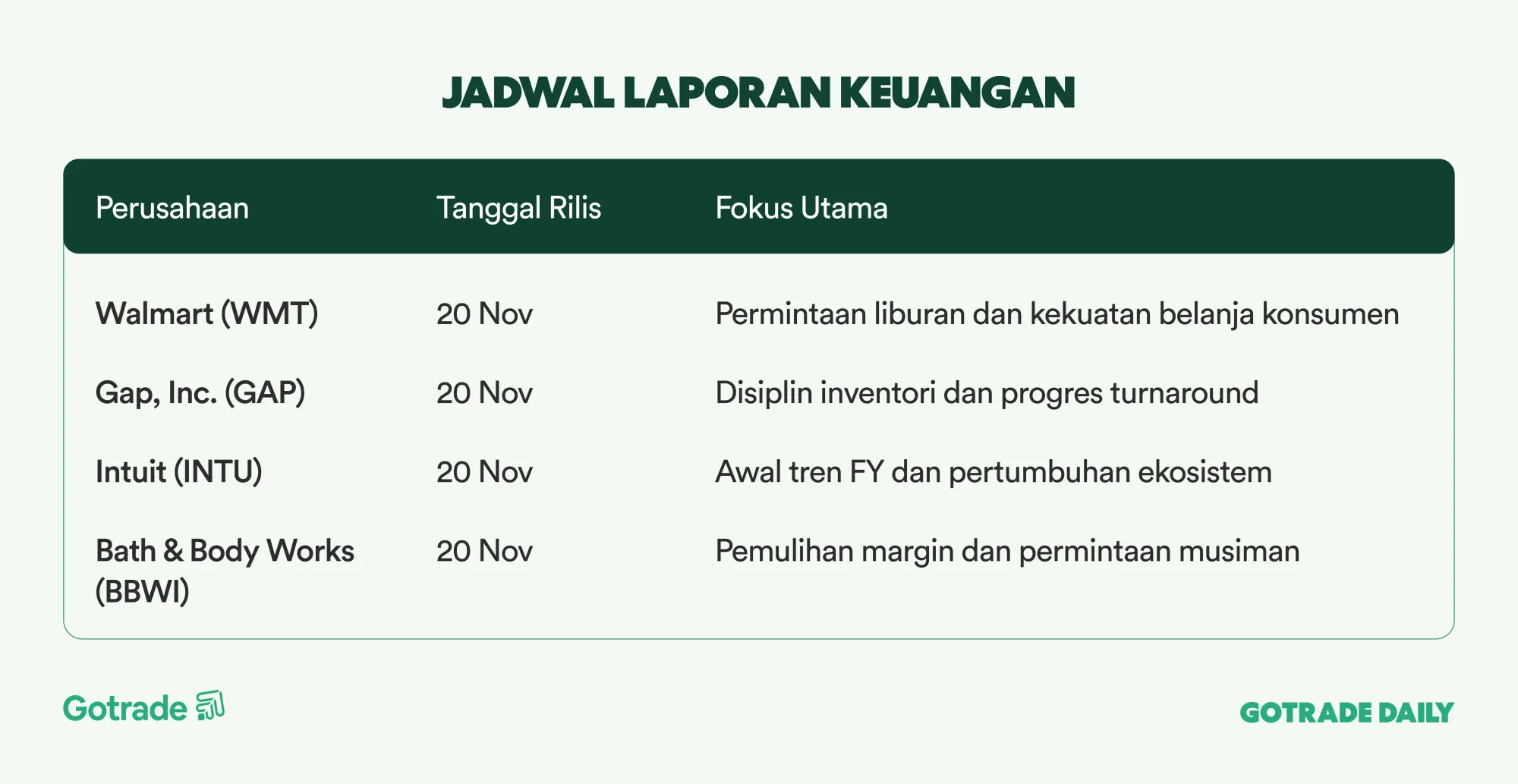 JADWAL LAPORAN KEUANGAN

| Perusahaan | Tanggal Rilis | Fokus Utama |
|---|---|---|
| Walmart (WMT) | 20 Nov | Permintaan liburan dan kekuatan belanja konsumen |
| Gap, Inc. (GAP) | 20 Nov | Disiplin inventori dan progres turnaround |
| Intuit (INTU) | 20 Nov | Awal tren FY dan pertumbuhan ekosistem |
| Bath & Body Works (BBWI) | 20 Nov | Pemulihan margin dan permintaan musiman |

Gotrade

GOTRADE DAILY