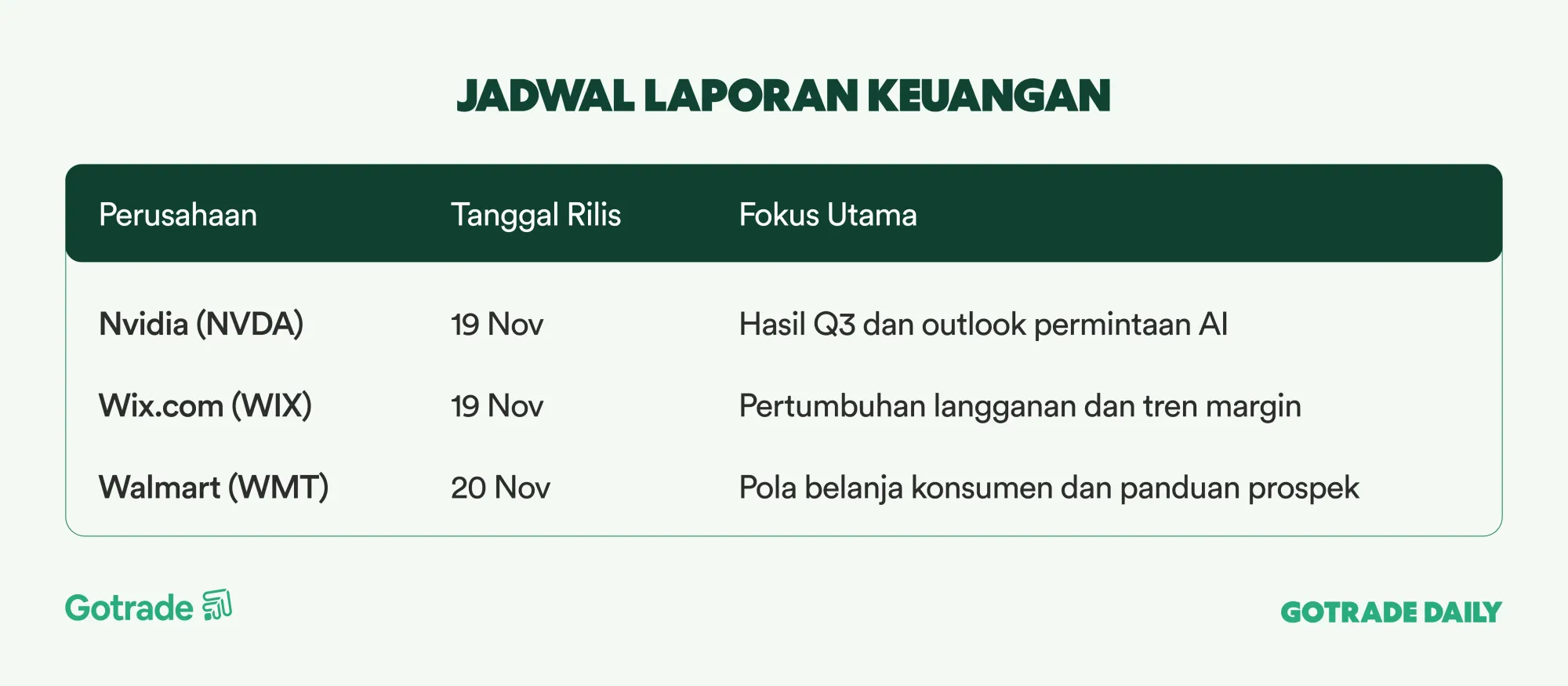 JADWAL LAPORAN KEUANGAN

| Perusahaan | Tanggal Rilis | Fokus Utama |
|---|---|---|
| Nvidia (NVDA) | 19 Nov | Hasil Q3 dan outlook permintaan AI |
| Wix.com (WIX) | 19 Nov | Pertumbuhan langganan dan tren margin |
| Walmart (WMT) | 20 Nov | Pola belanja konsumen dan panduan prospek |

Gotrade

GOTRADE DAILY