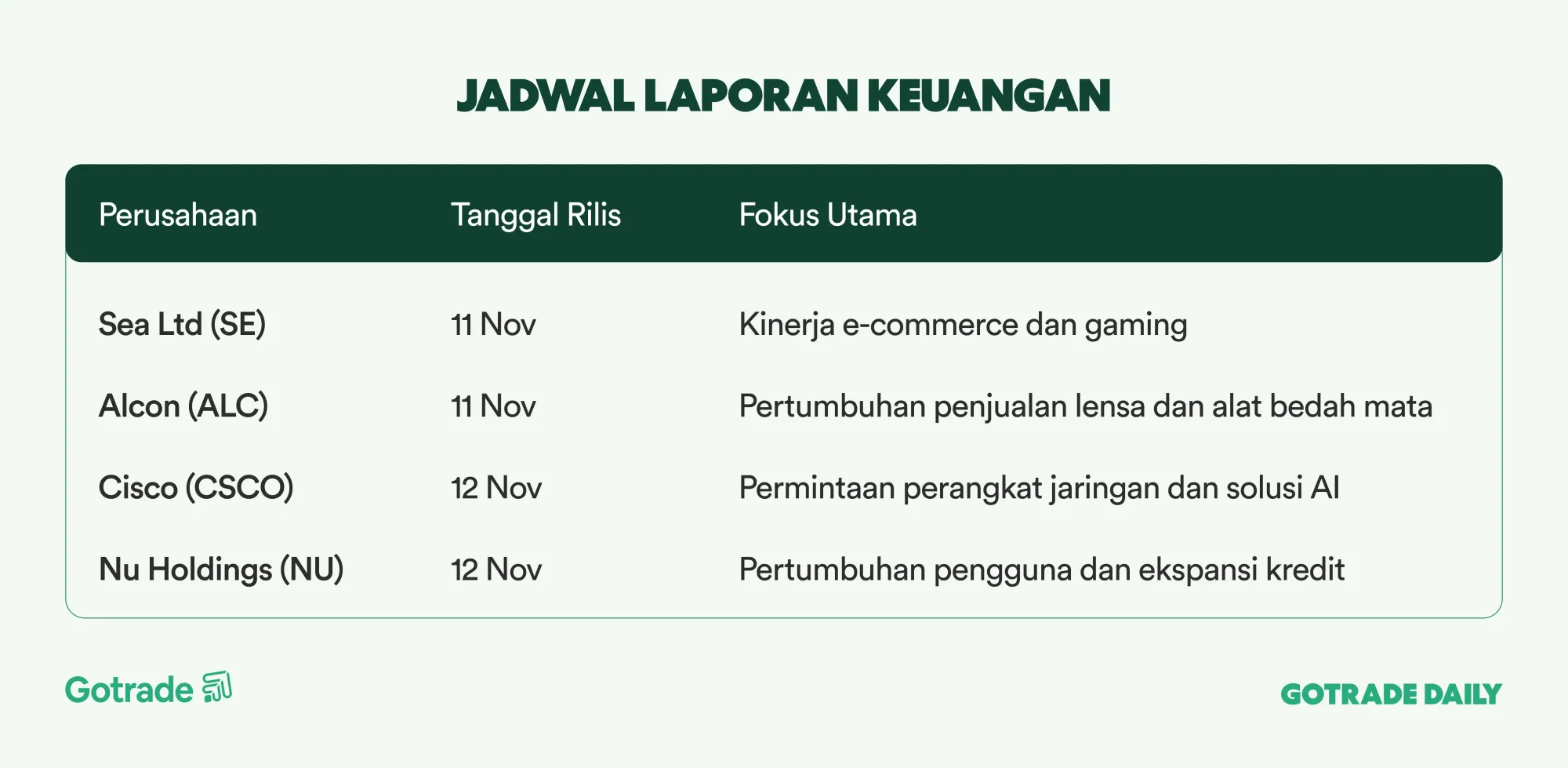 JADWAL LAPORAN KEUANGAN

| Perusahaan | Tanggal Rilis | Fokus Utama |
|---|---|---|
| Sea Ltd (SE) | 11 Nov | Kinerja e-commerce dan gaming |
| Alcon (ALC) | 11 Nov | Pertumbuhan penjualan lensa dan alat bedah mata |
| Cisco (CSCO) | 12 Nov | Permintaan perangkat jaringan dan solusi AI |
| Nu Holdings (NU) | 12 Nov | Pertumbuhan pengguna dan ekspansi kredit |

Gotrade

GOTRADE DAILY